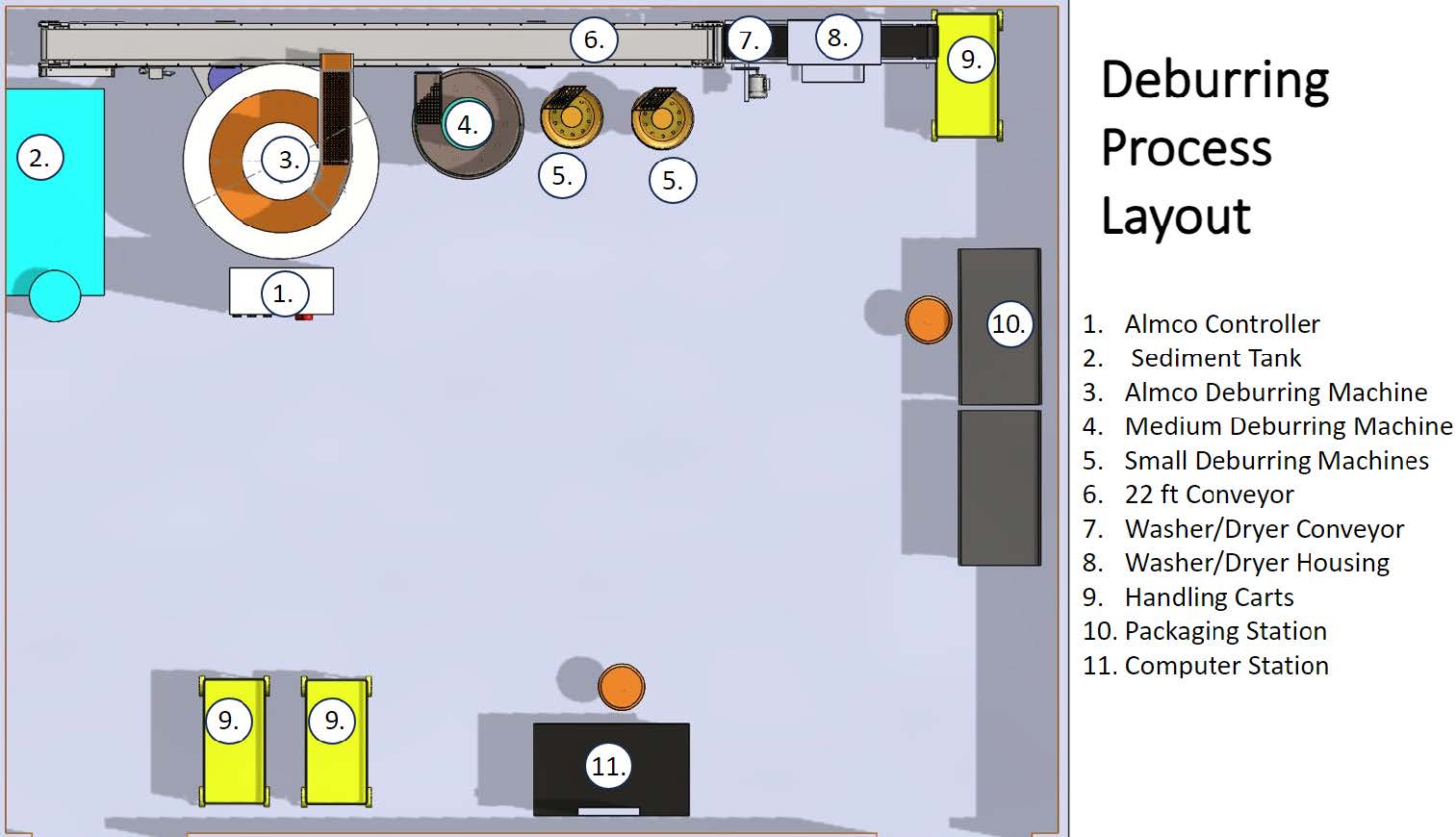 6.

7.

8.

9.

2.

3.

4.

5.

5.

1.

10.

9.

9.

11.

Deburring Process Layout

1. Almco Controller
2. Sediment Tank
3. Almco Deburring Machine
4. Medium Deburring Machine
5. Small Deburring Machines
6. 22 ft Conveyor
7. Washer/Dryer Conveyor
8. Washer/Dryer Housing
9. Handling Carts
10. Packaging Station
11. Computer Station